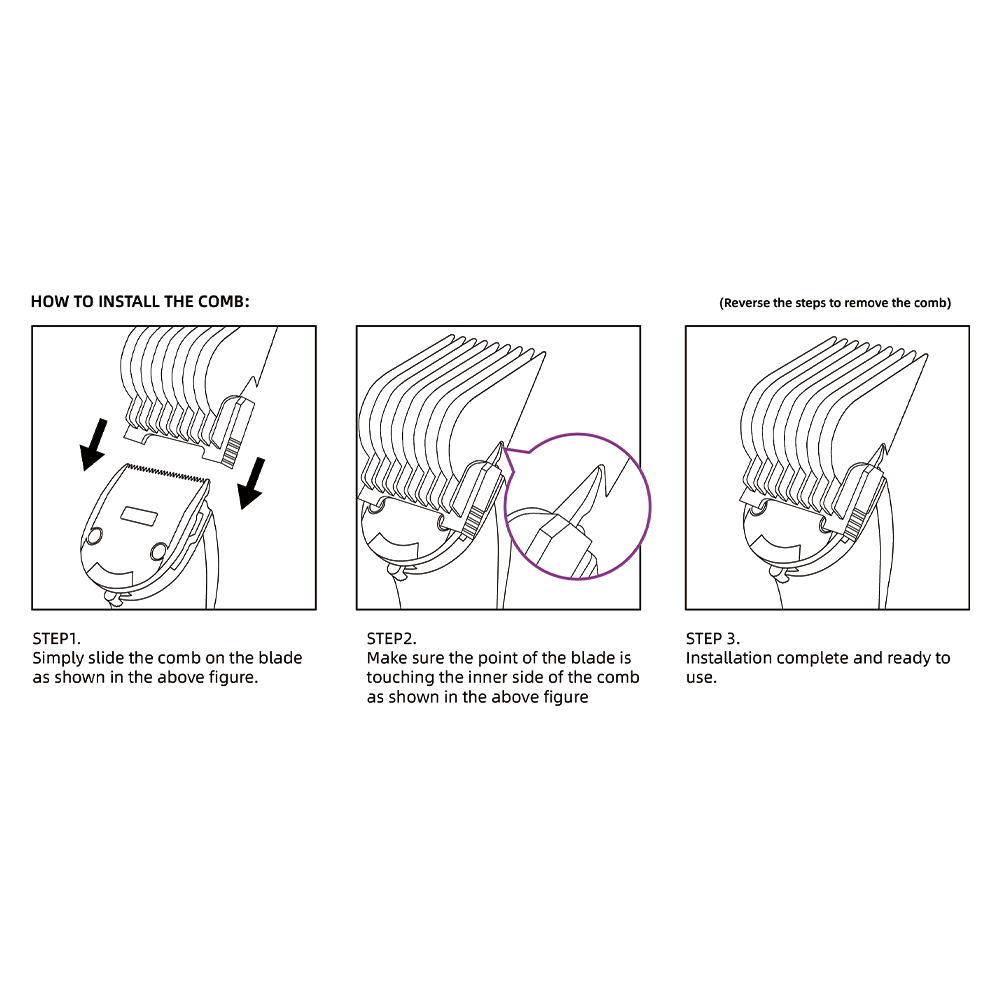 HOW TO INSTALL THE COMB:

(Reverse the steps to remove the comb)

STEP1.
Simply slide the comb on the blade as shown in the above figure.

STEP2.
Make sure the point of the blade is touching the inner side of the comb as shown in the above figure

STEP 3.
Installation complete and ready to use.